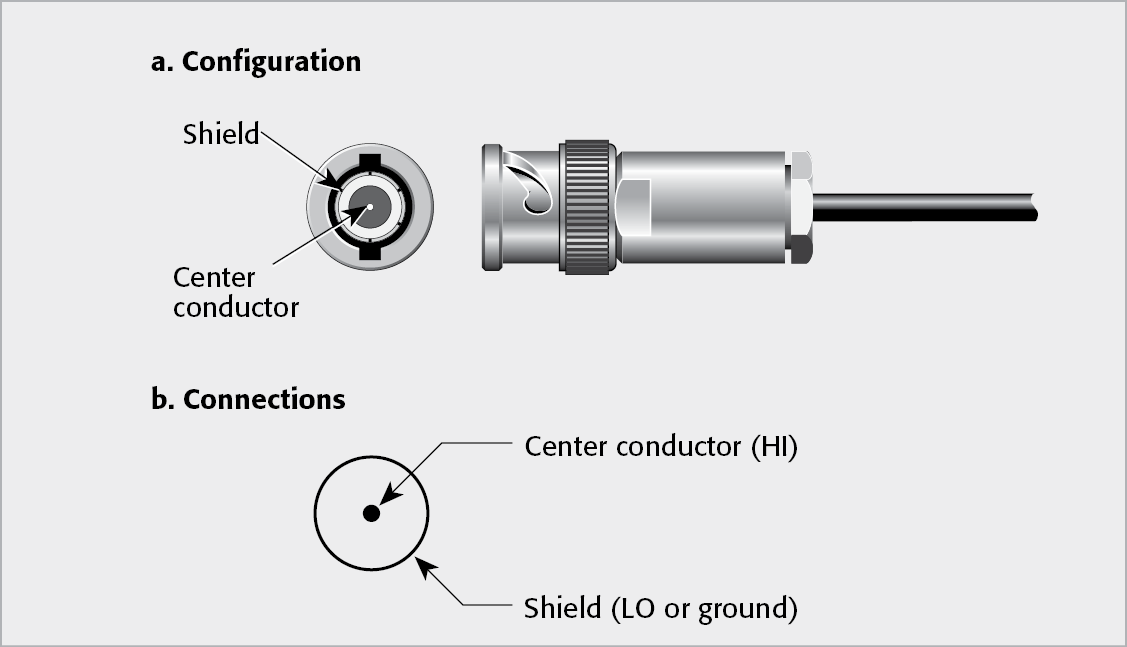 a. Configuration

Shield

Center conductor

b. Connections

Center conductor (HI)

Shield (LO or ground)